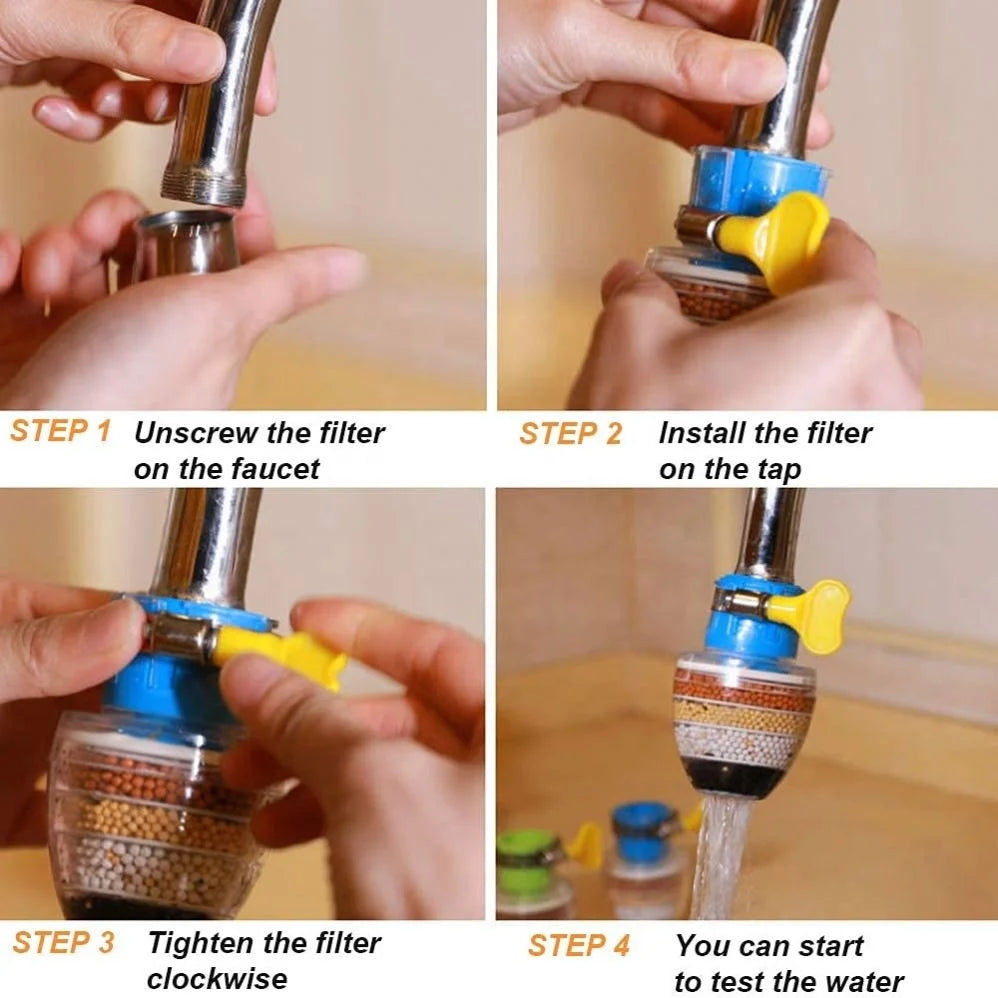 STEP 1 Unscrew the filter on the faucet

STEP 2 Install the filter on the tap

STEP 3 Tighten the filter clockwise

STEP 4 You can start to test the water